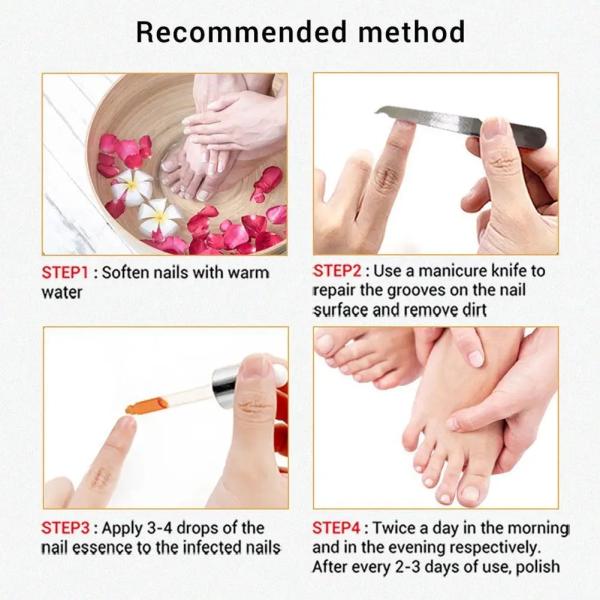 Recommended method

STEP1 : Soften nails with warm water

STEP2 : Use a manicure knife to repair the grooves on the nail surface and remove dirt

STEP3 : Apply 3-4 drops of the nail essence to the infected nails

STEP4 : Twice a day in the morning and in the evening respectively. After every 2-3 days of use, polish